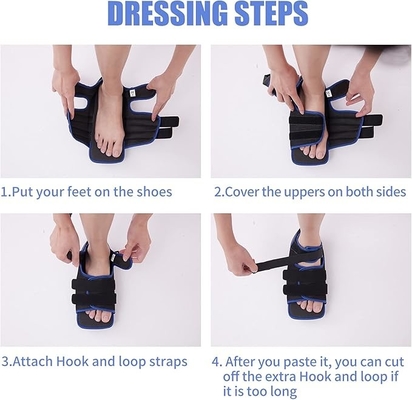 DRESSING STEPS

1.Put your feet on the shoes

2.Cover the uppers on both sides

3.Attach Hook and loop straps

4. After you paste it, you can cut off the extra Hook and loop if it is too long